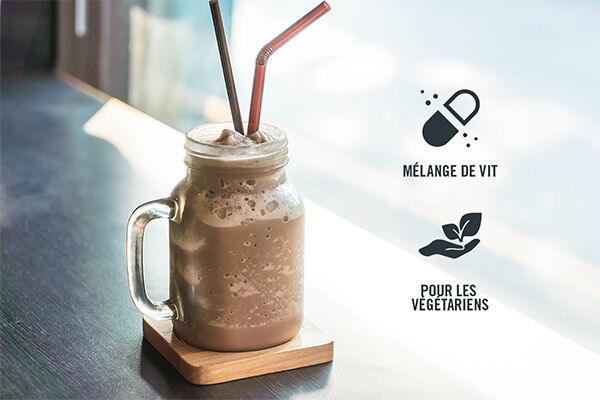 MÉLANGE DE VIT

POUR LES VÉGÉTARIENS